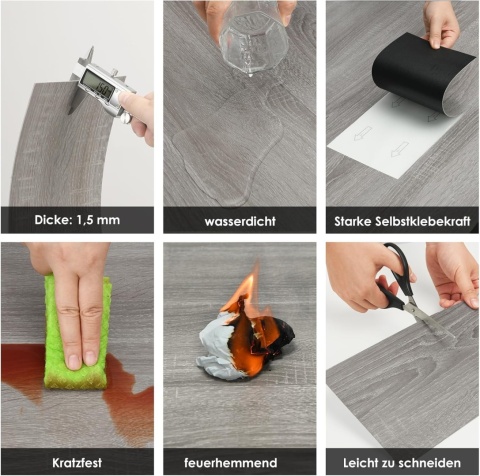 1.50

Dicke: 1,5 mm

wasserdicht

Starke Selbstklebekraft

Kratzfest

feuerhemmend

Leicht zu schneiden