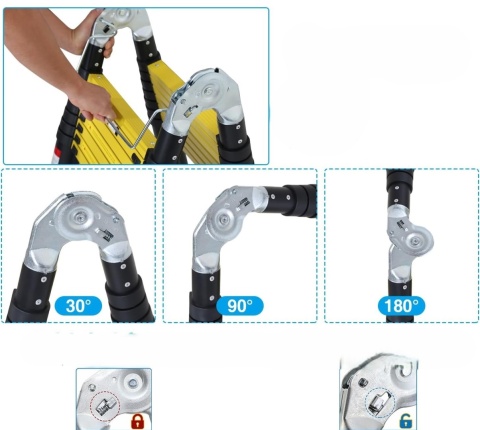 30°

90°

180°