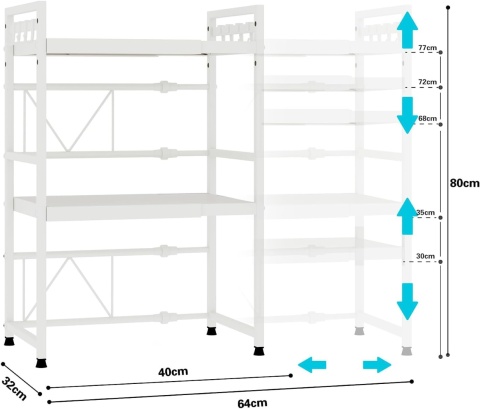 77cm
72cm
68cm
80cm
35cm
30cm
40cm
32cm
64cm