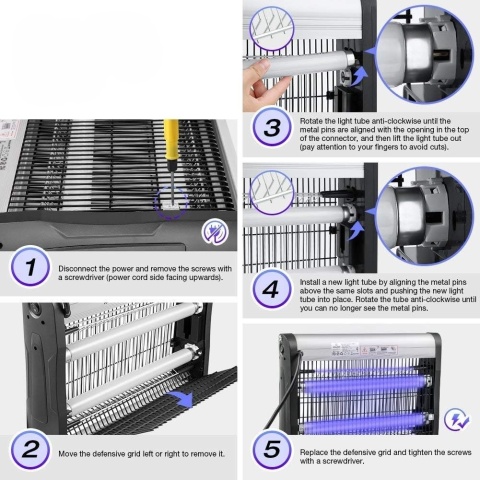 1

Disconnect the power and remove the screws with a screwdriver (power cord side facing upwards).

2

Move the defensive grid left or right to remove it.

3

Rotate the light tube anti-clockwise until the metal pins are aligned with the opening in the top of the connector, and then lift the light tube out (pay attention to your fingers to avoid cuts).

4

Install a new light tube by aligning the metal pins above the same slots and pushing the new light tube into place. Rotate the tube anti-clockwise until you can no longer see the metal pins.

5

Replace the defensive grid and tighten the screws with a screwdriver.